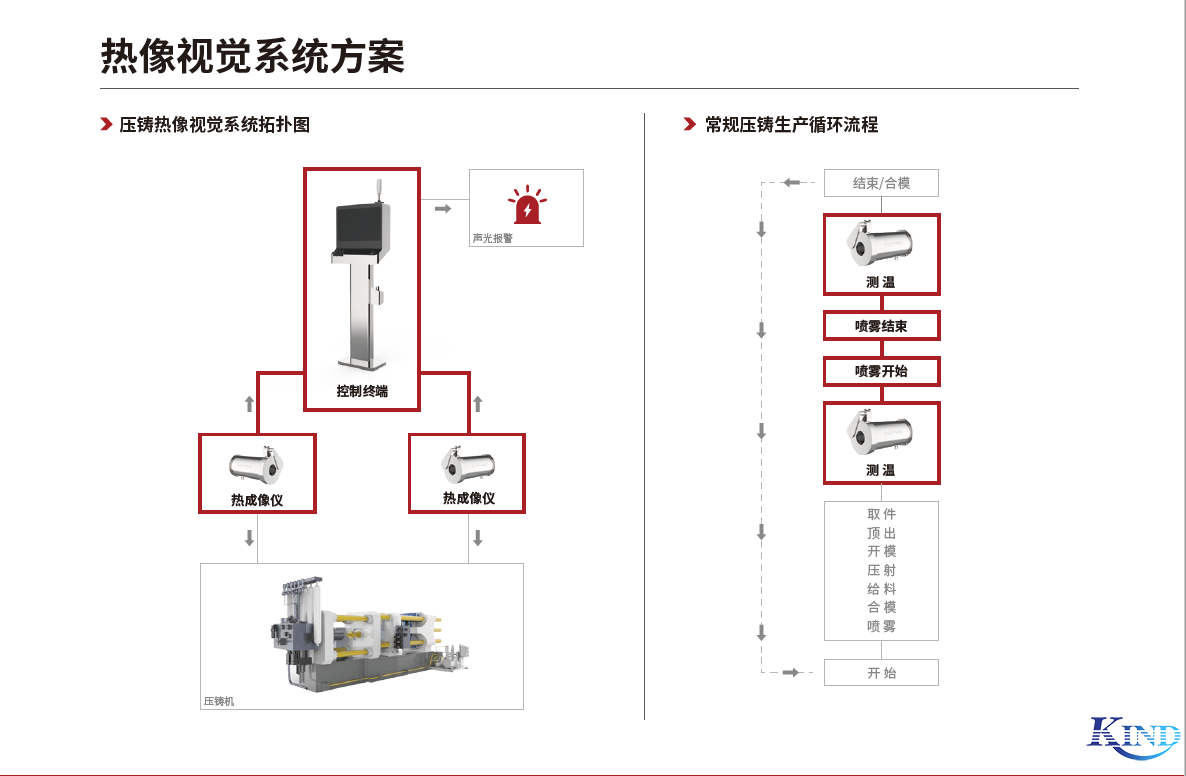 热像视觉系统方案

压铸热像视觉系统拓扑图

声光报警

控制终端

热成像仪

热成像仪

压铸机

常规压铸生产循环流程

结束/合模

测 温

喷雾结束

喷雾开始

测 温

取 件
顶 出
开 模
压 射
给 料
合 模
喷 雾

开 始

KIND